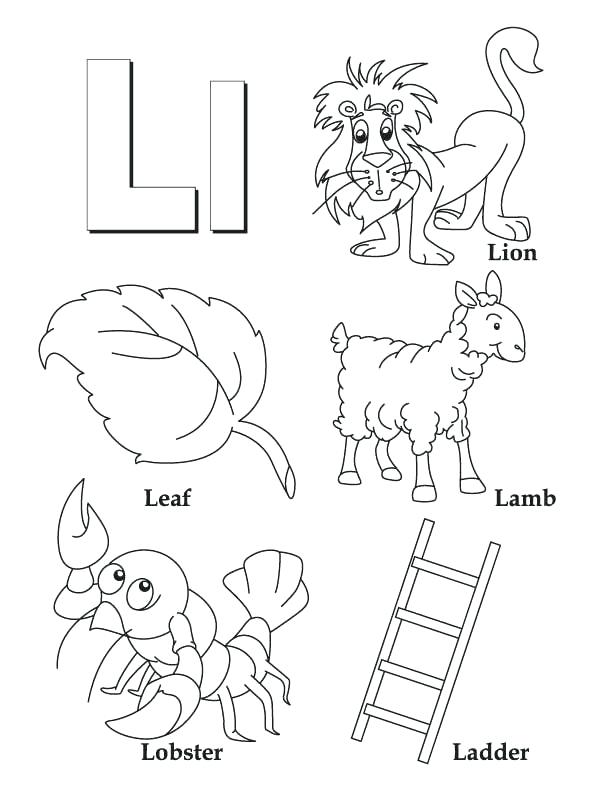 L l

Lion

Leaf

Lamb

Lobster

Ladder