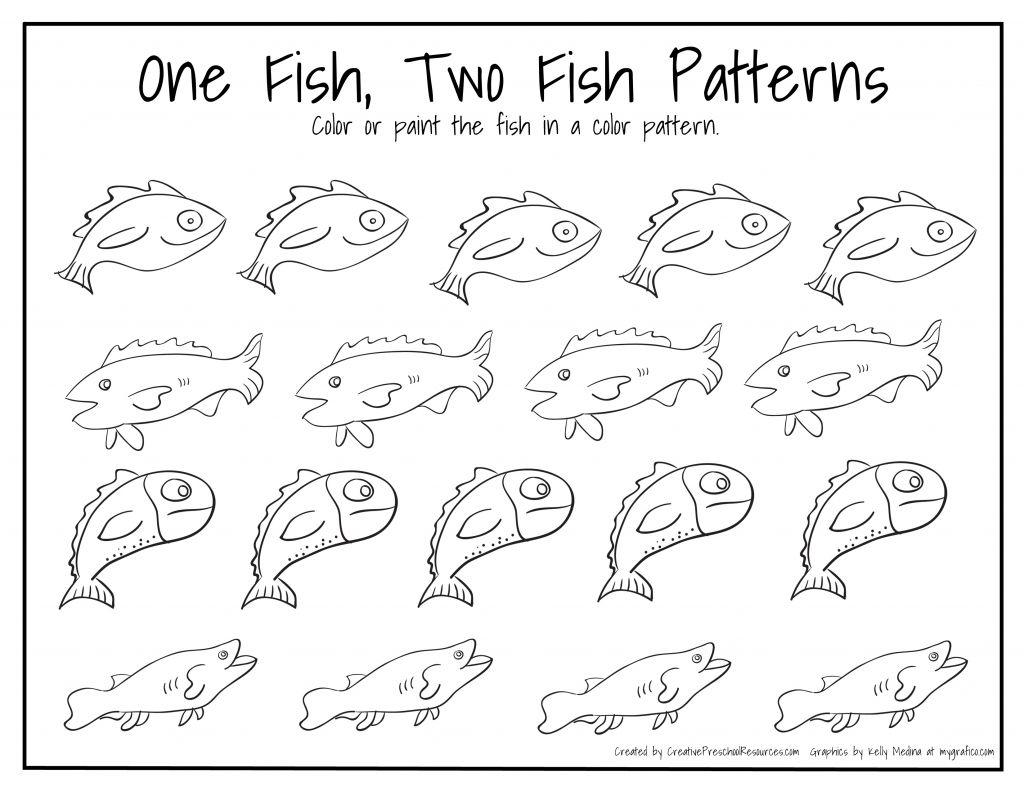 One Fish, Two Fish Patterns

Color or paint the fish in a color pattern.

Created by CreativePreschoolResources.com Graphics by Kelly Medina at mygrafico.com