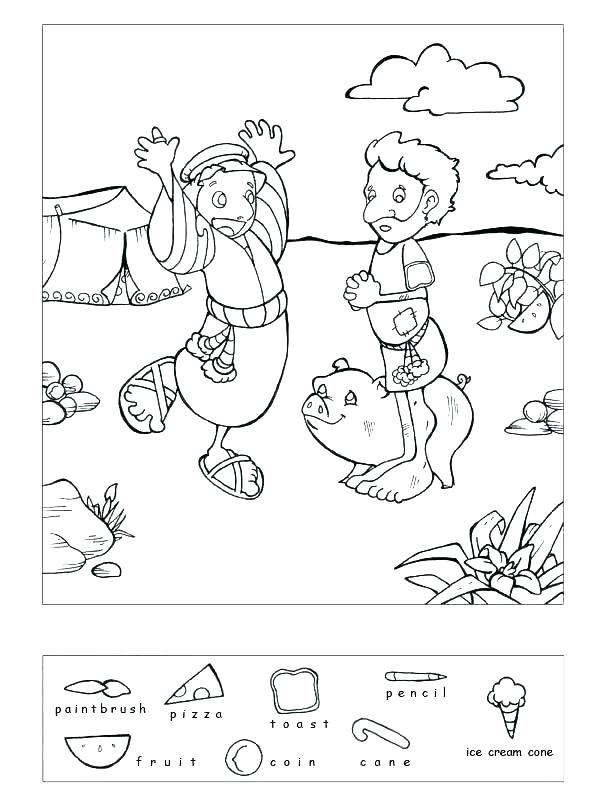 paintbrush pizza toast pencil ice cream cone

fruit coin cane