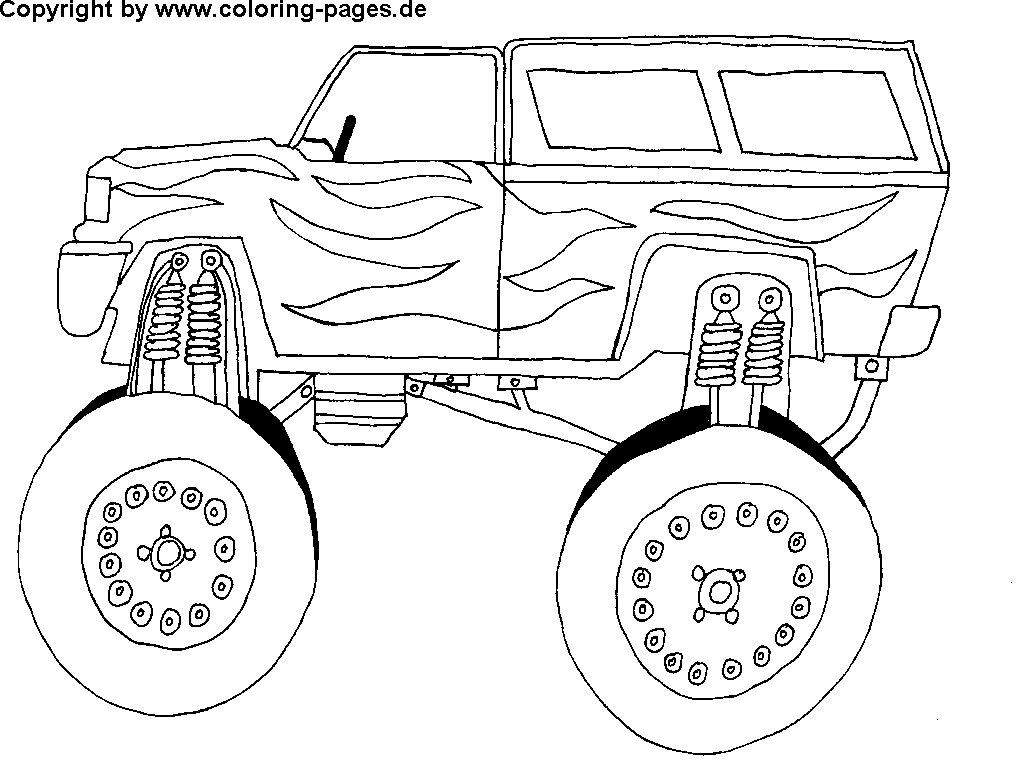 Copyright by www.coloring-pages.de