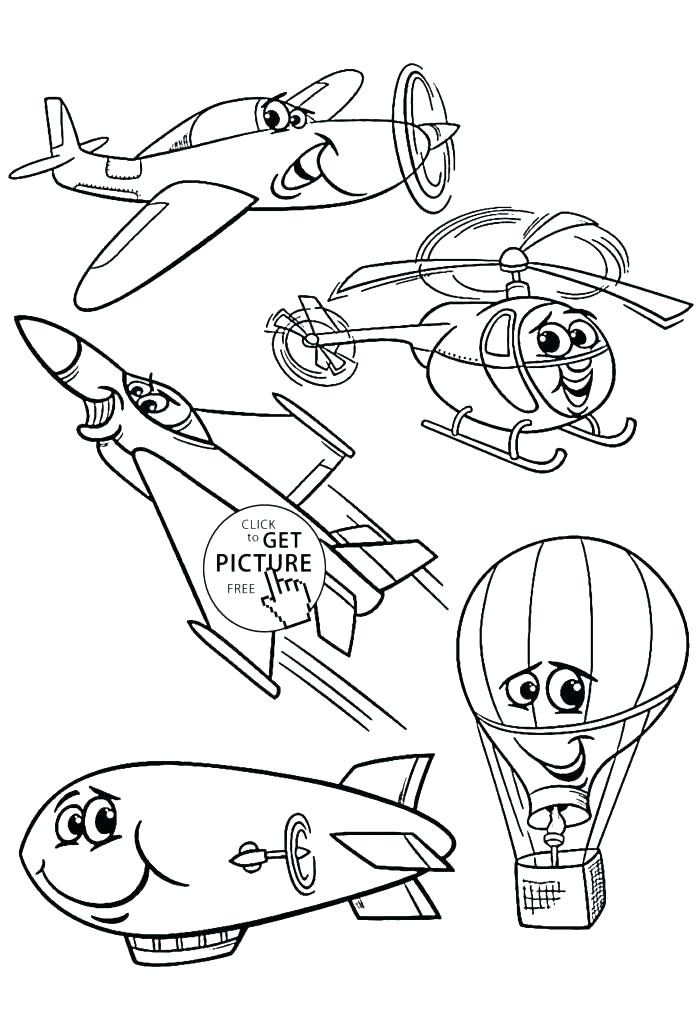 CLICK to GET PICTURE FREE