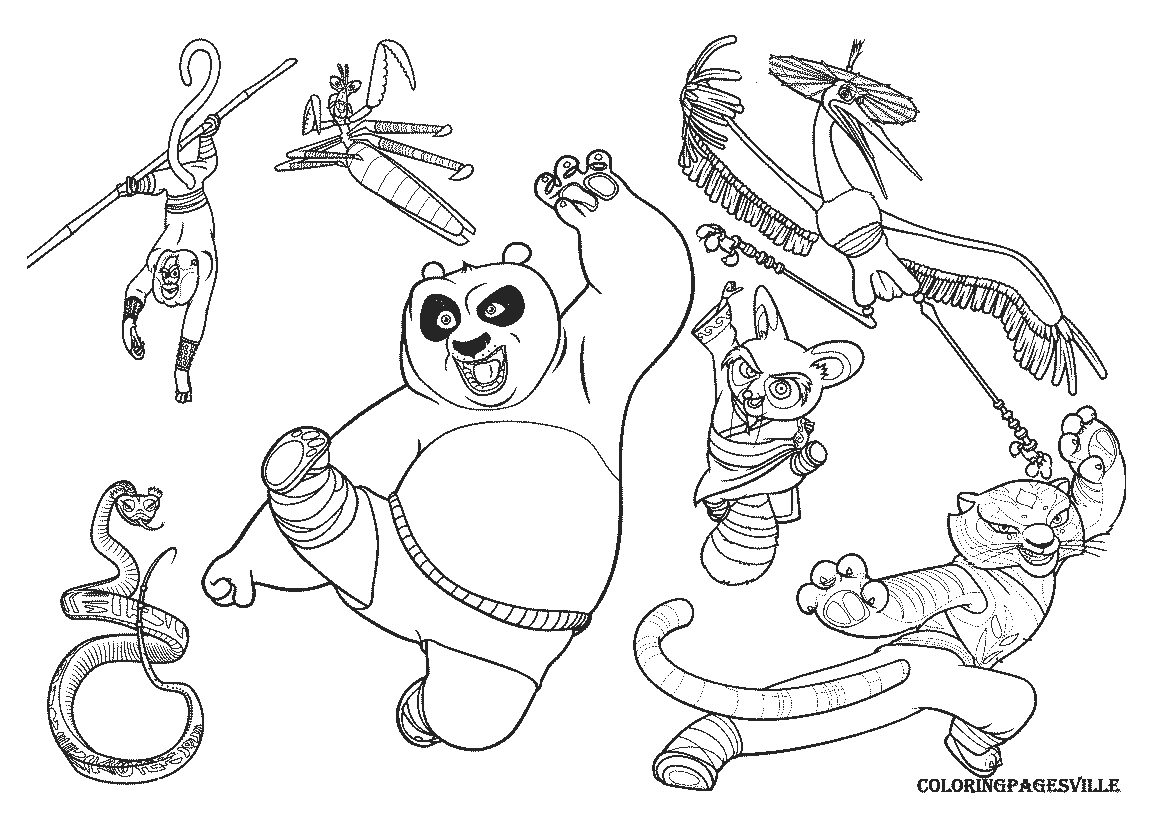 COLORINGPAGESVILLE