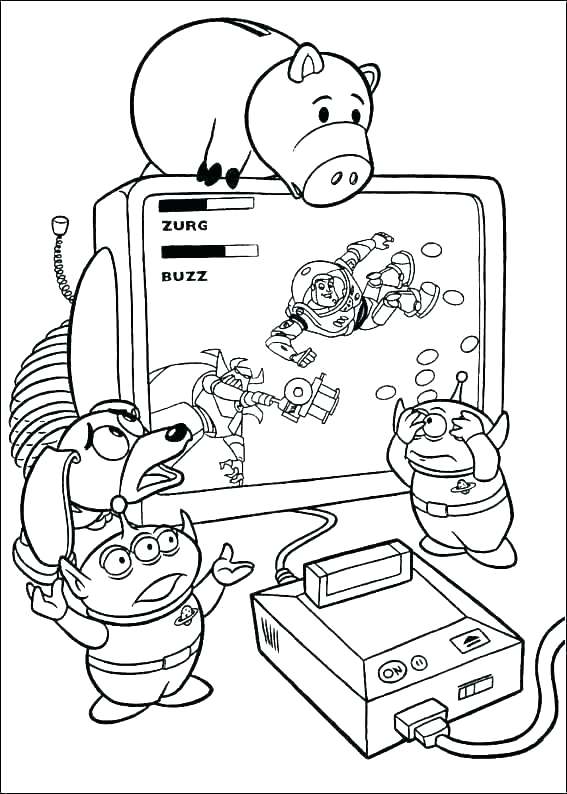 ZURG

BUZZ

ON