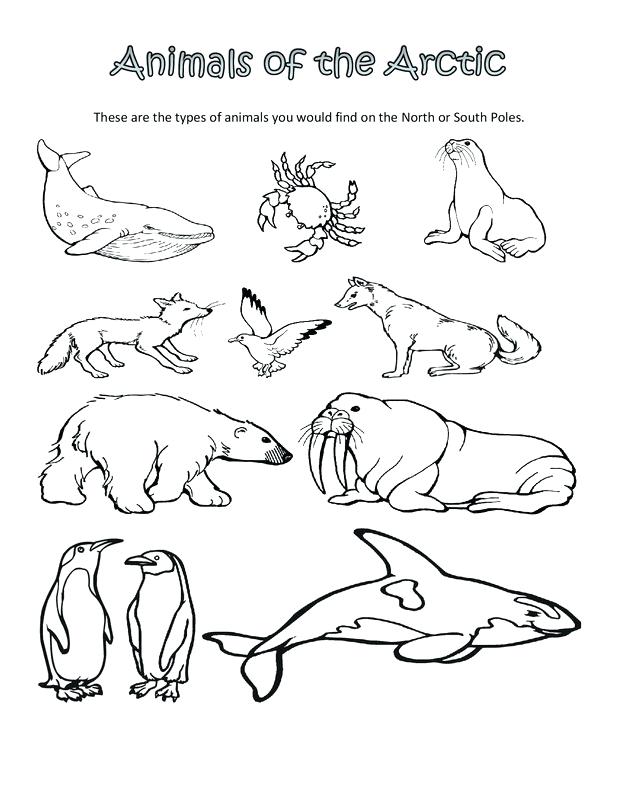 Animals of the Arctic

These are the types of animals you would find on the North or South Poles.