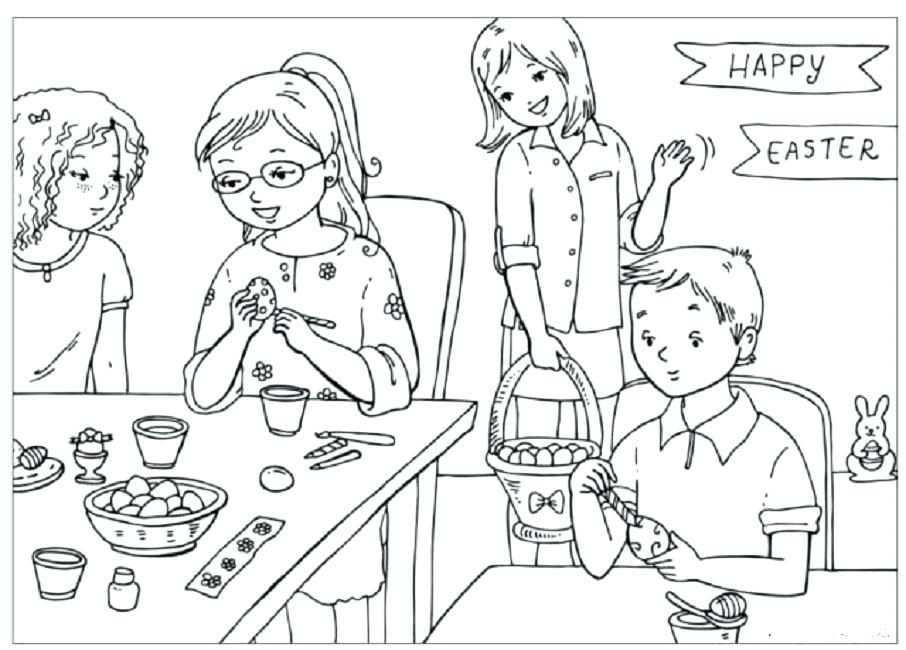 HAPPY

EASTER