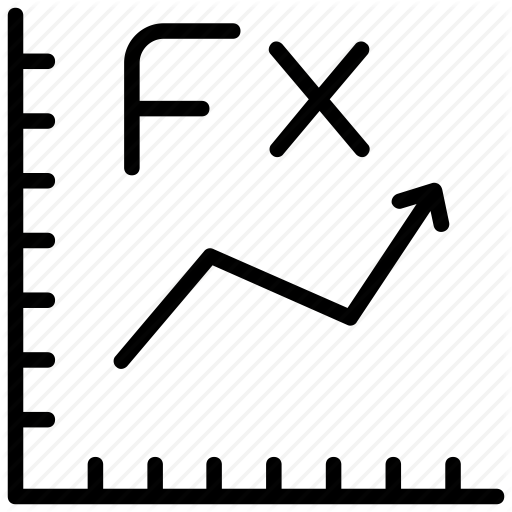 FX