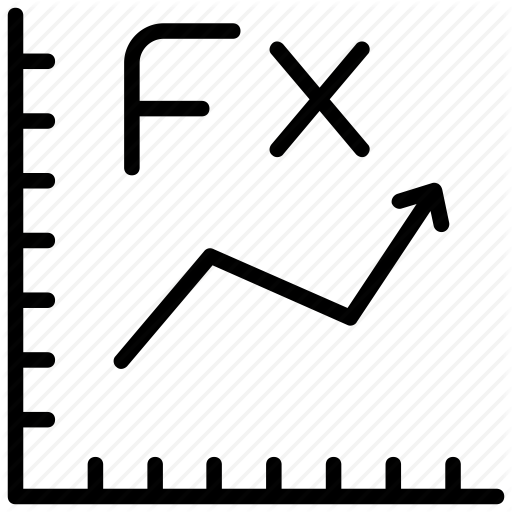 FX