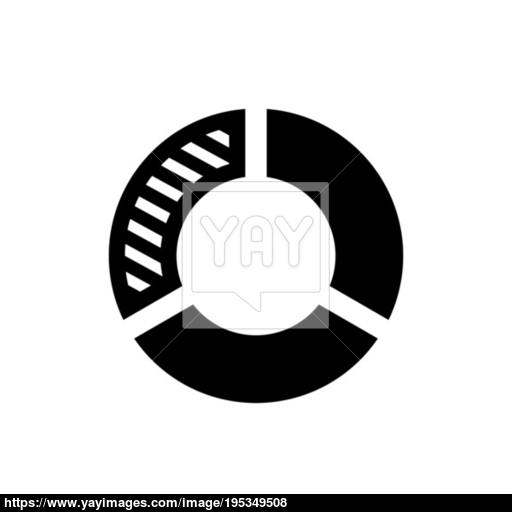 YAY

https://www.yayimages.com/image/195349508