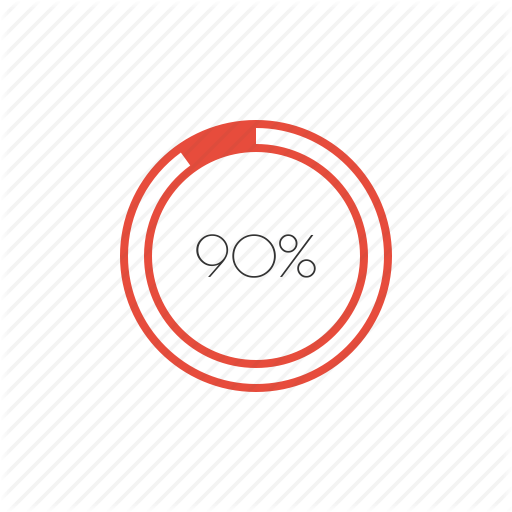 90%