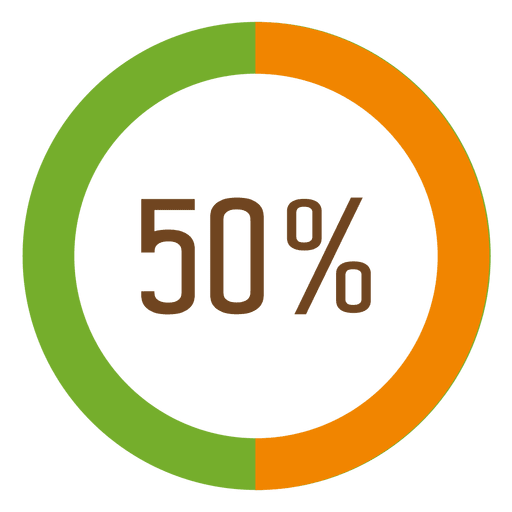 50%