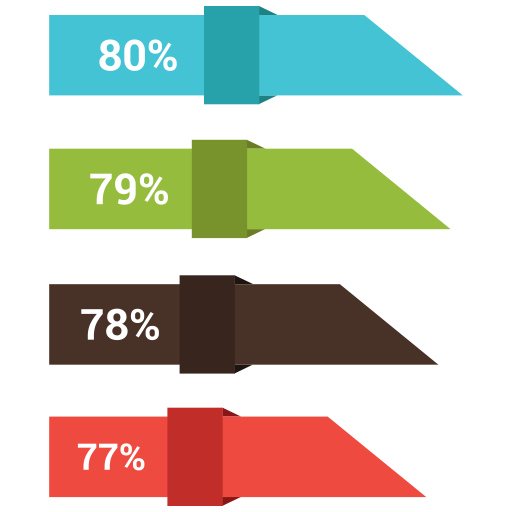 80%

79%

78%

77%