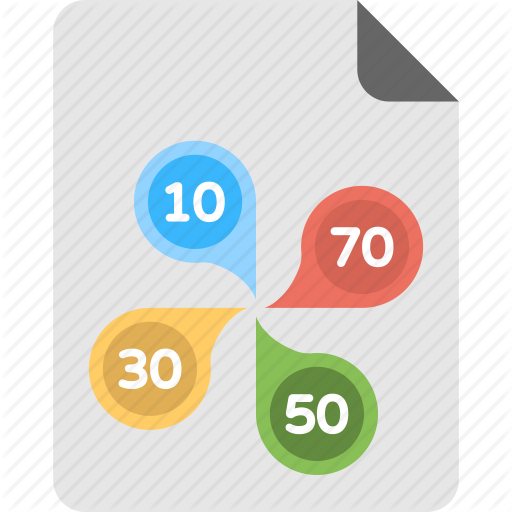 10
70
30
50