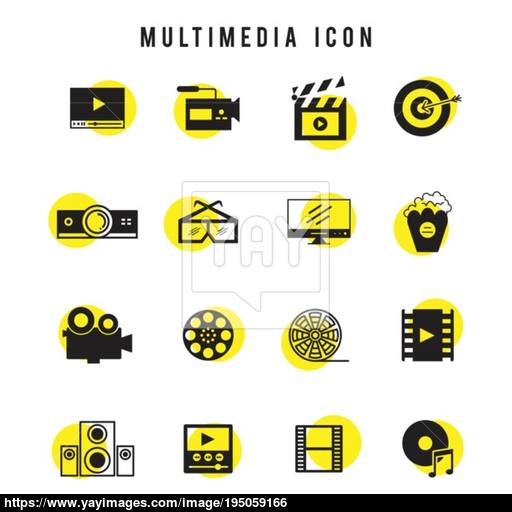 MULTIMEDIA ICON

YAY

https://www.yayimages.com/image/195059166