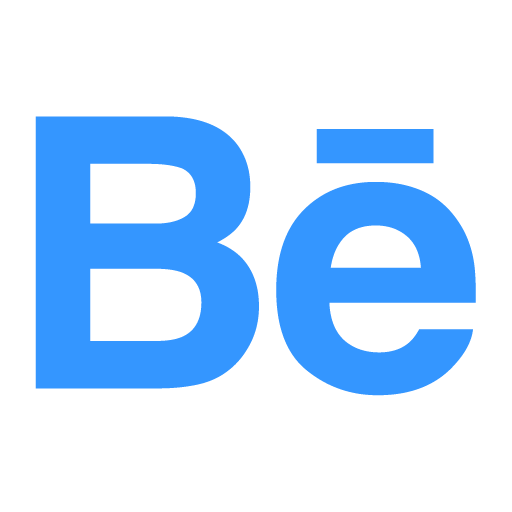 Bē