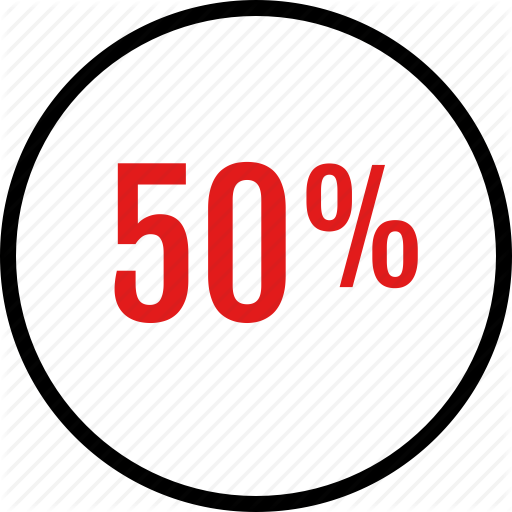 50%