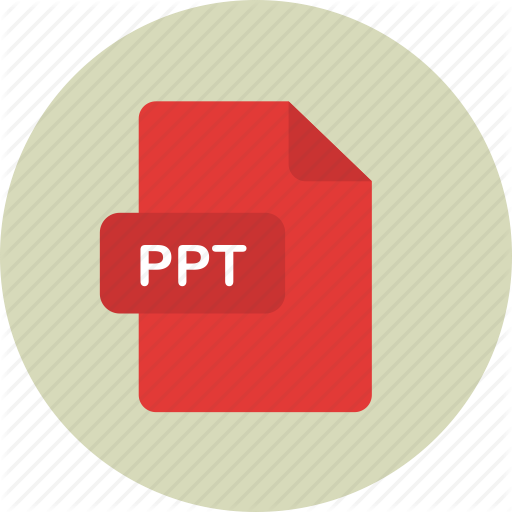 PPT