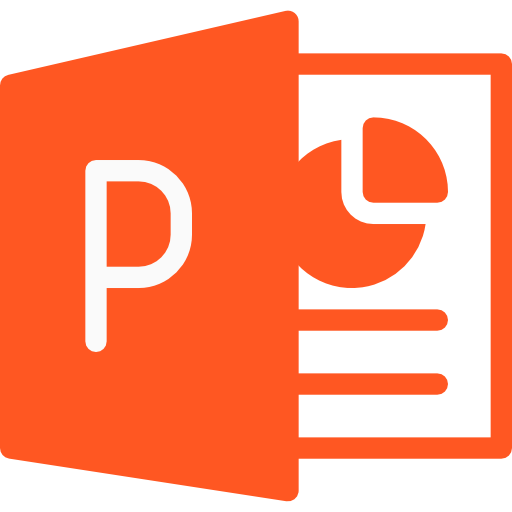 P