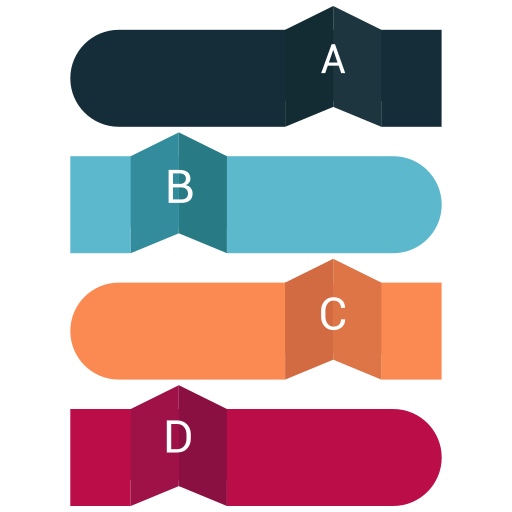 A

B

C

D