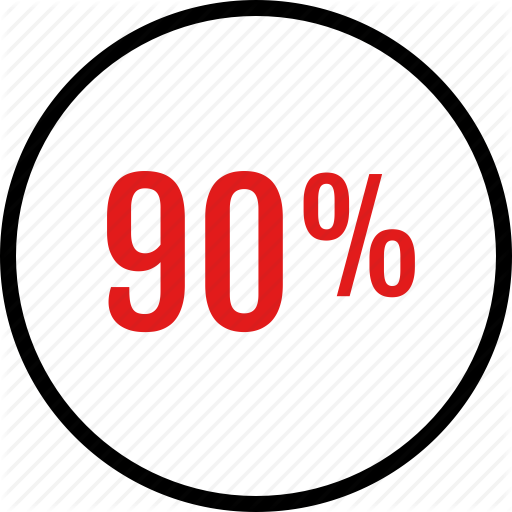 90%