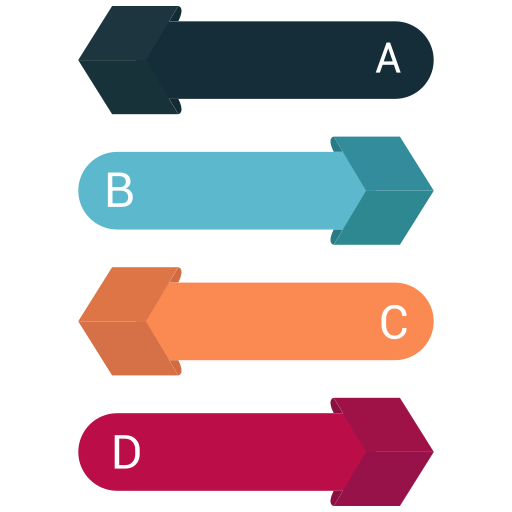 A

B

C

D