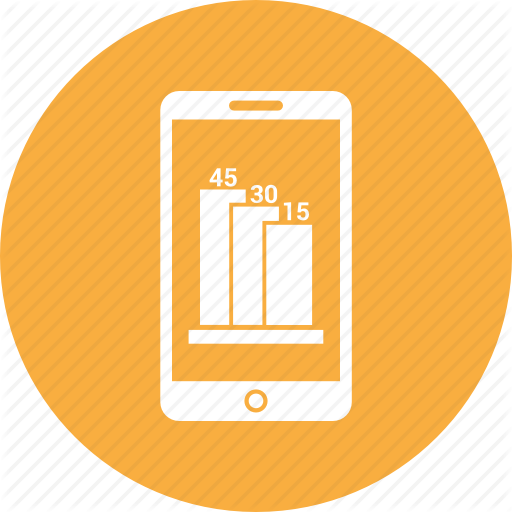 45
30
15