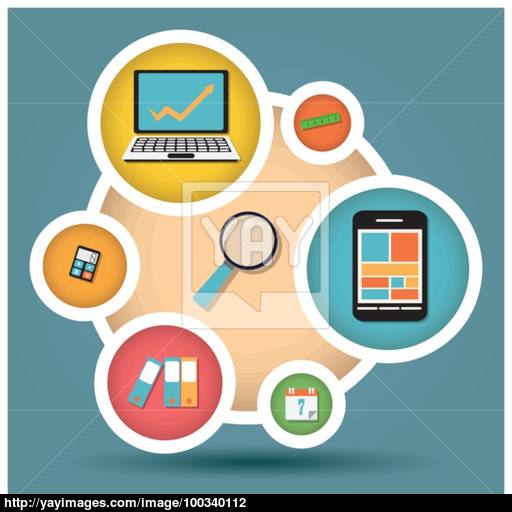 YAY

7

http://yayimages.com/image/100340112