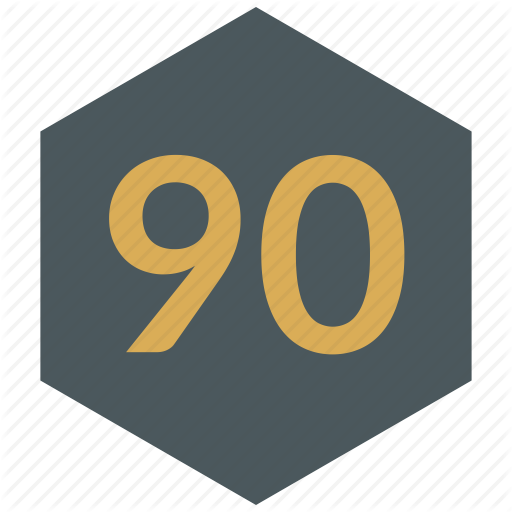 90