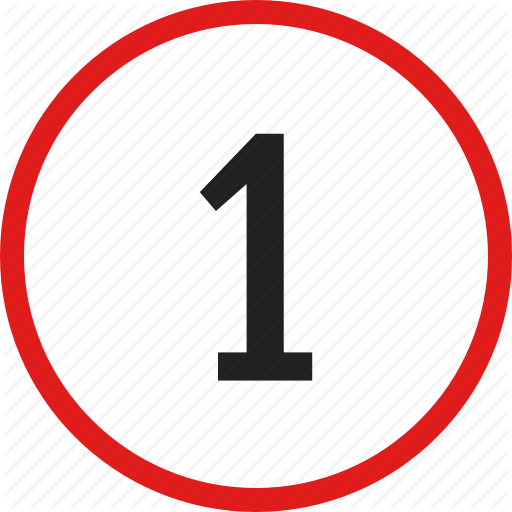 1