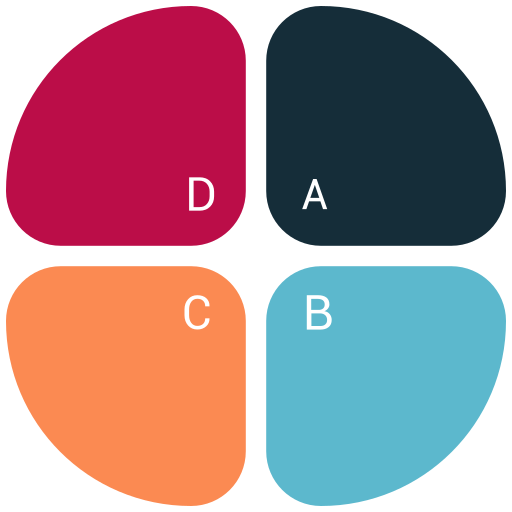 D
A
C
B