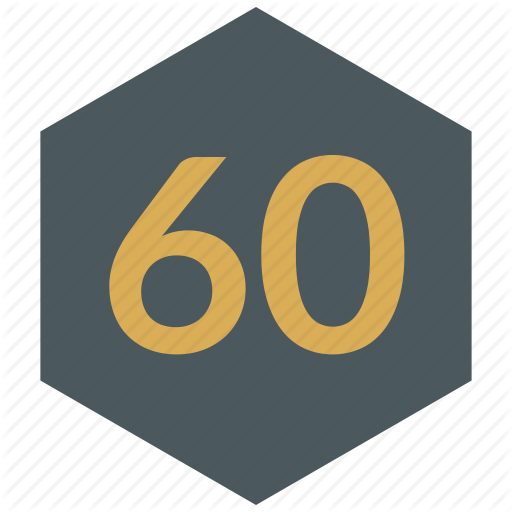 60