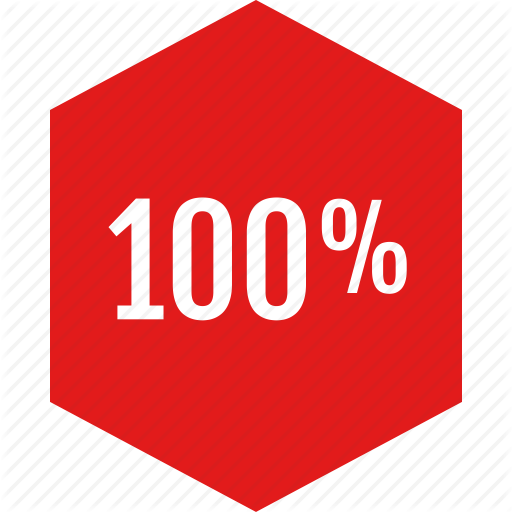 100%