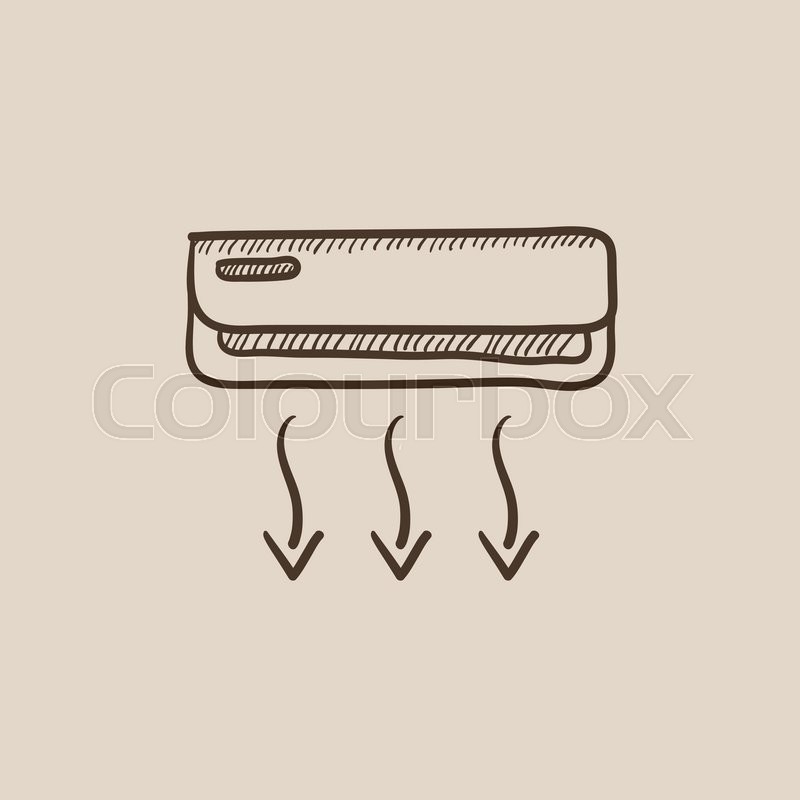 Colourbox