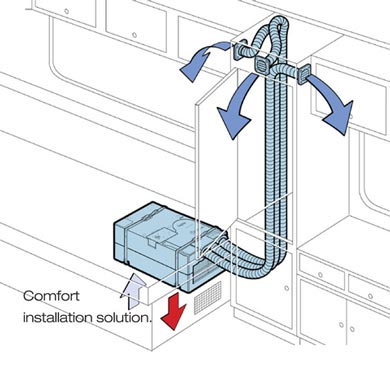 Comfort installation solution.