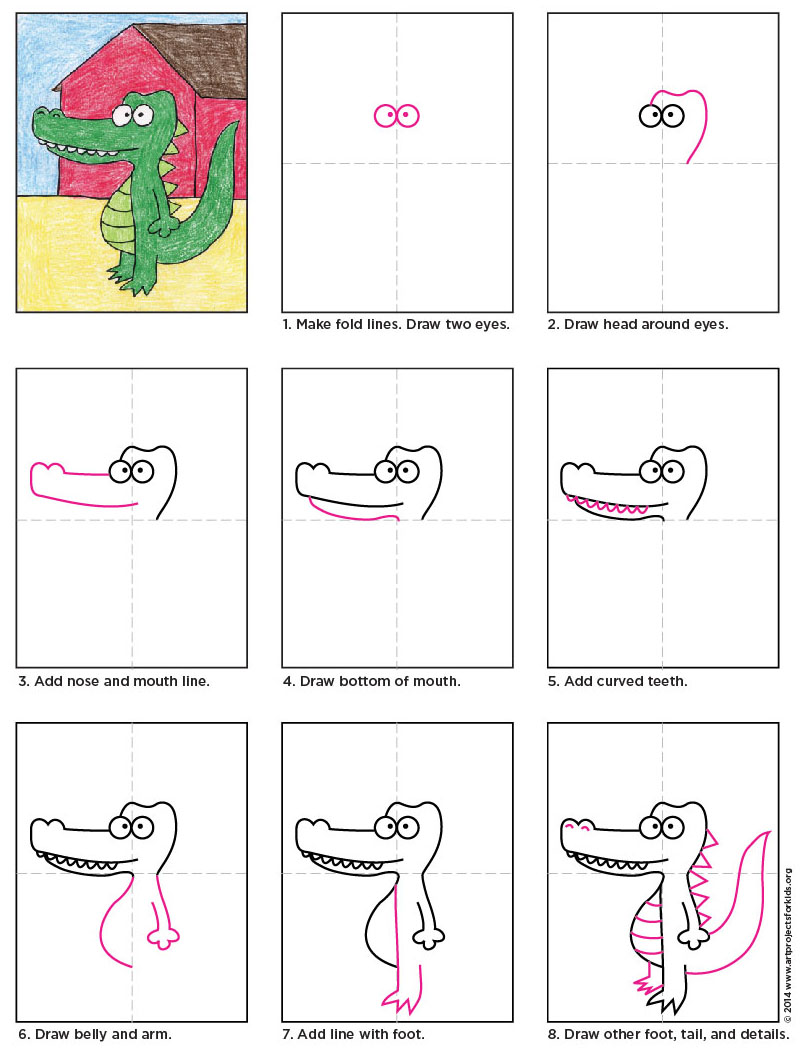 1. Make fold lines. Draw two eyes.

2. Draw head around eyes.

3. Add nose and mouth line.

4. Draw bottom of mouth.

5. Add curved teeth.

6. Draw belly and arm.

7. Add line with foot.

8. Draw other foot, tail, and details.

© 2014 www.artprojectsforkids.org