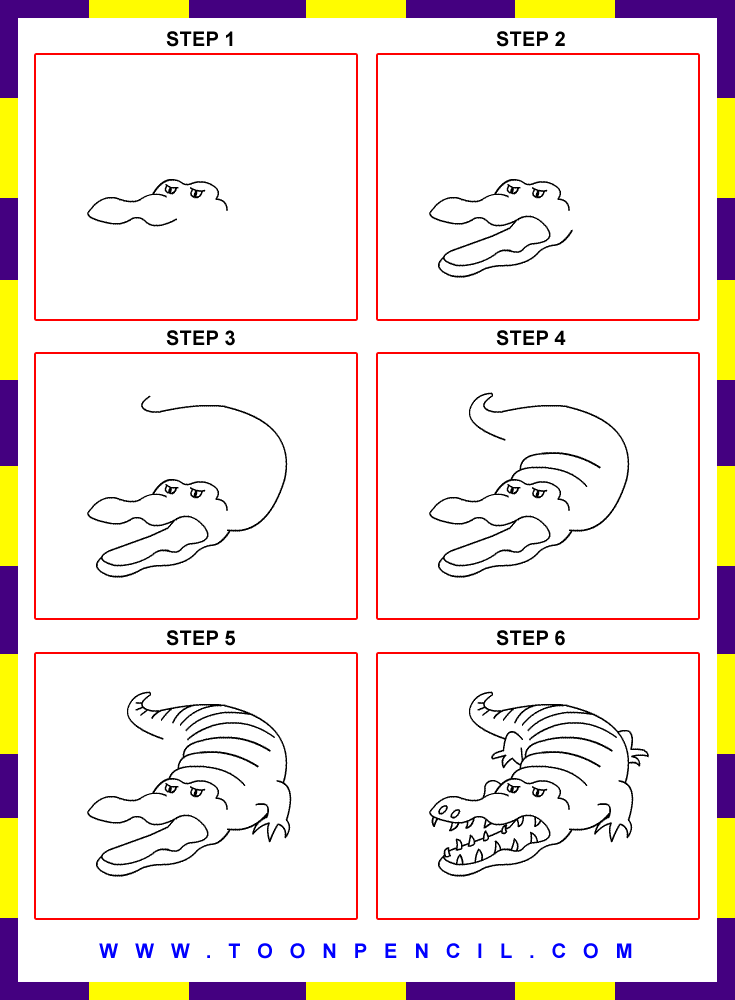 STEP 1

STEP 2

STEP 3

STEP 4

STEP 5

STEP 6

WWW.TOONPENCIL.COM