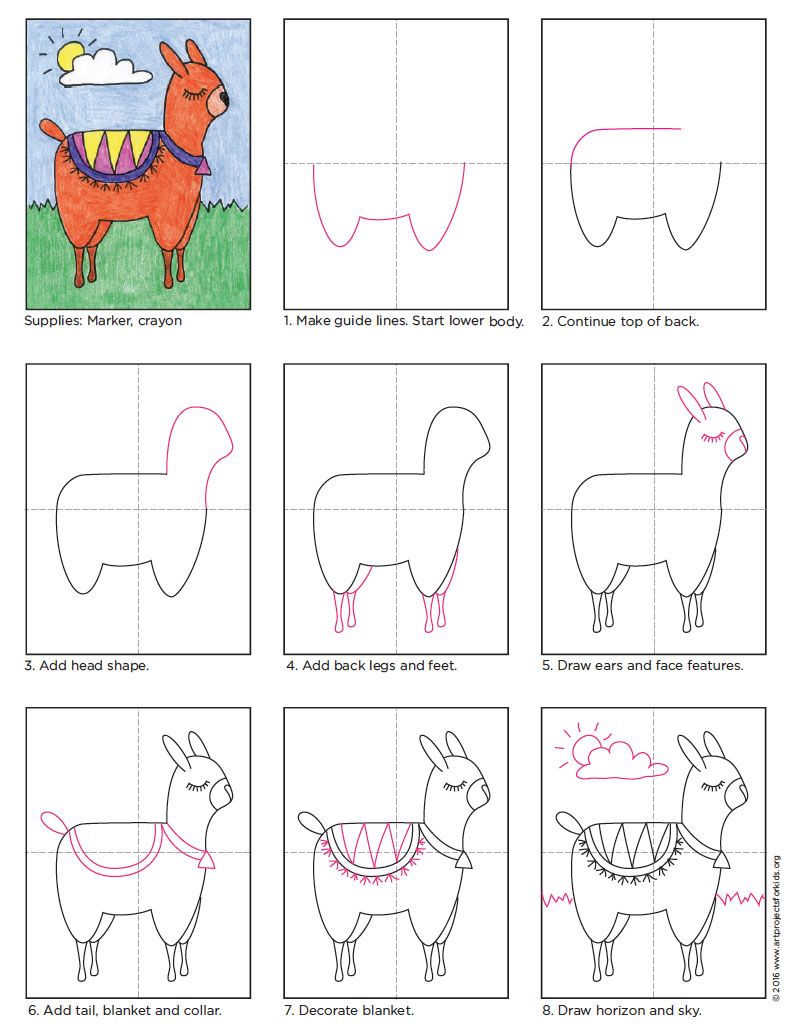 Supplies: Marker, crayon

1. Make guide lines. Start lower body.

2. Continue top of back.

3. Add head shape.

4. Add back legs and feet.

5. Draw ears and face features.

6. Add tail, blanket and collar.

7. Decorate blanket.

8. Draw horizon and sky.

© 2016 www.artprojectsforkids.org