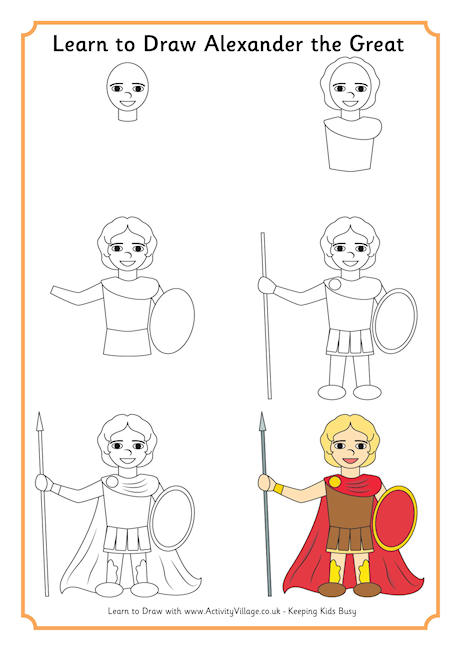 Learn to Draw Alexander the Great

Learn to Draw with www.ActivityVillage.co.uk - Keeping Kids Busy