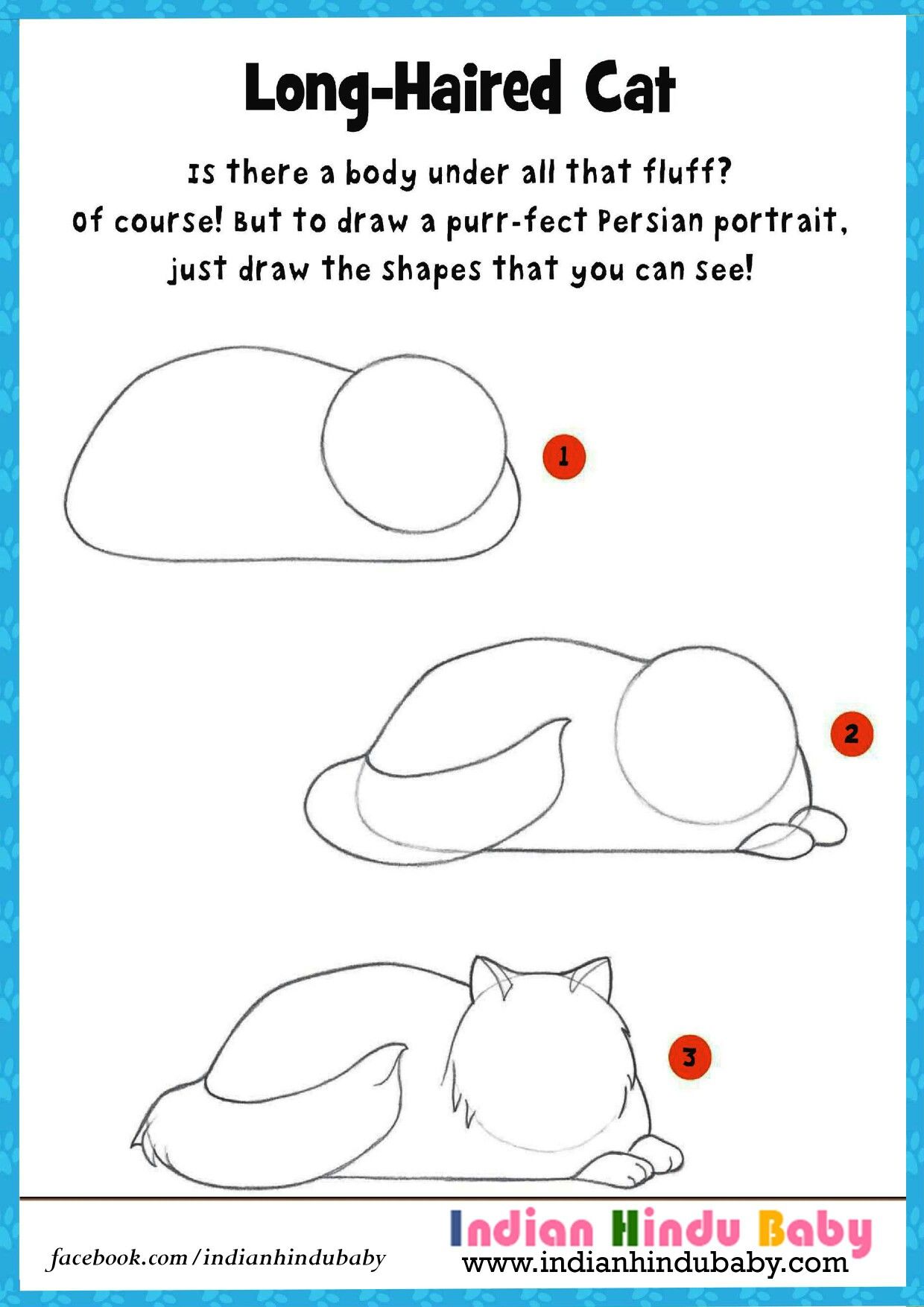 Long-Haired Cat

Is there a body under all that fluff? Of course! But to draw a purr-fect Persian portrait, just draw the shapes that you can see!

1

2

3

facebook.com/indianhindubaby

Indian Hindu Baby
www.indianhindubaby.com