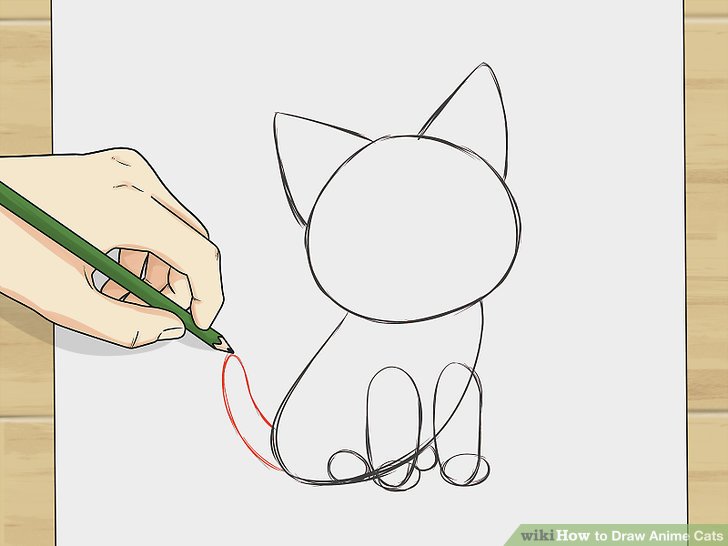 wikiHow to Draw Anime Cats