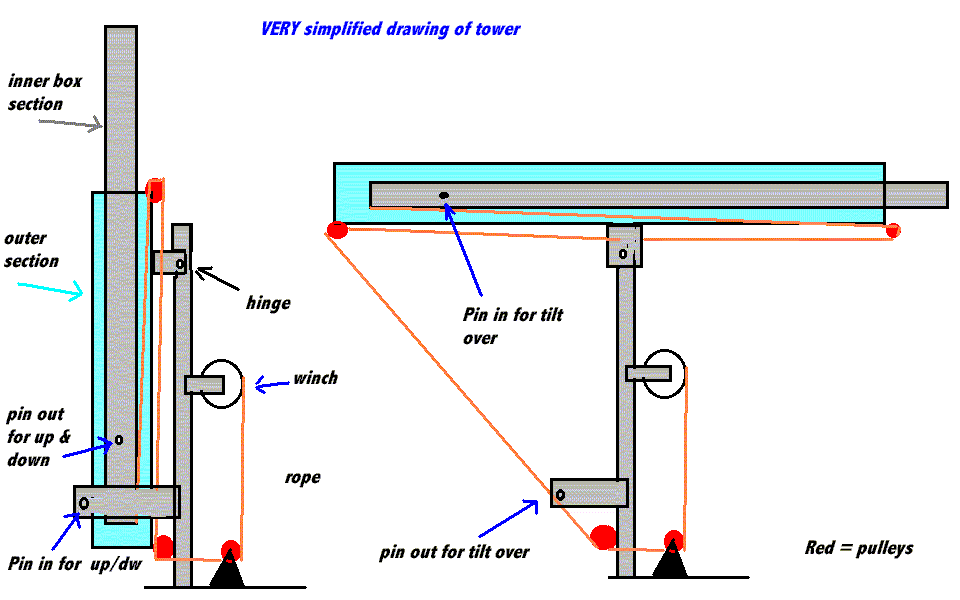 VERY simplified drawing of tower

inner box section

outer section

hinge

winch

pin out for up & down

rope

Pin in for up/dw

Pin in for tilt over

pin out for tilt over

Red = pulleys