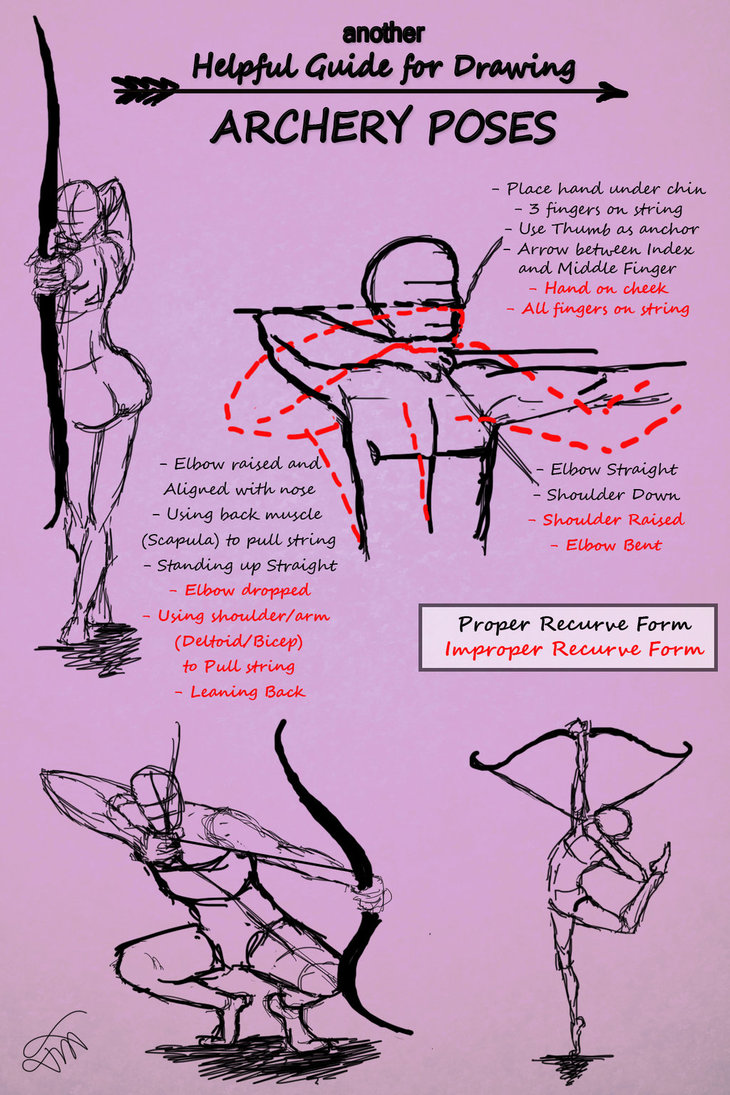 another
Helpful Guide for Drawing
ARCHERY POSES

- Place hand under chin
- 3 fingers on string
- Use Thumb as anchor
- Arrow between Index and Middle Finger
- Hand on cheek
- All fingers on string

- Elbow raised and Aligned with nose
- Using back muscle (Scapula) to pull string
- Standing up Straight
- Elbow dropped
- Using shoulder/arm (Deltoid/Bicep) to Pull string
- Leaning Back

- Elbow Straight
- Shoulder Down
- Shoulder Raised
- Elbow Bent

Proper Recurve Form
Improper Recurve Form