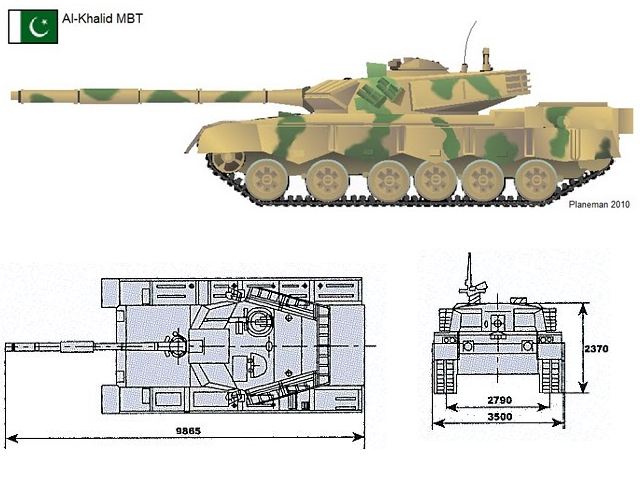 Al-Khalid MBT

Planeman 2010

9865

2370

2790

3500