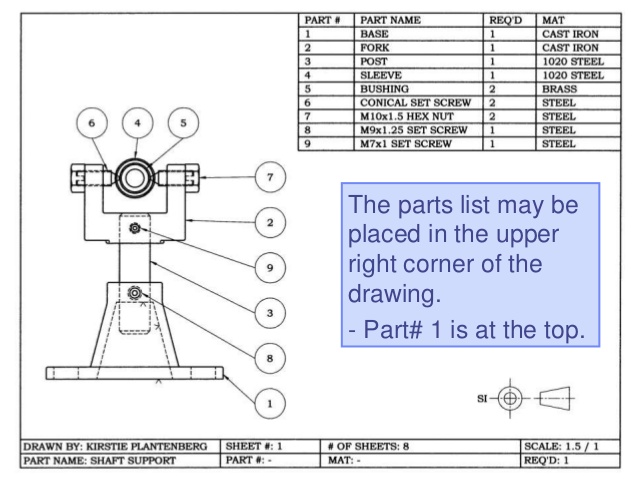 | PART # | PART NAME | REQ'D | MAT |
|---|---|---|---|
| 1 | BASE | 1 | CAST IRON |
| 2 | FORK | 1 | CAST IRON |
| 3 | POST | 1 | 1020 STEEL |
| 4 | SLEEVE | 1 | 1020 STEEL |
| 5 | BUSHING | 2 | BRASS |
| 6 | CONICAL SET SCREW | 2 | STEEL |
| 7 | M10x1.5 HEX NUT | 2 | STEEL |
| 8 | M9x1.25 SET SCREW | 1 | STEEL |
| 9 | M7x1 SET SCREW | 1 | STEEL |

6 4 5 7 2 9 3 8 1

The parts list may be placed in the upper right corner of the drawing.

- Part# 1 is at the top.

SI

| DRAWN BY: KIRSTIE PLANTENBERG | SHEET #: 1 | # OF SHEETS: 8 | SCALE: 1.5 / 1 |
|---|---|---|---|
| PART NAME: SHAFT SUPPORT | PART #: - | MAT: - | REQ'D: 1 |