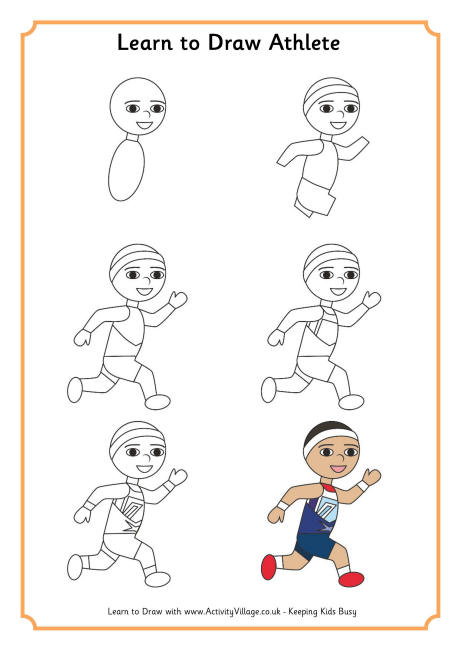 Learn to Draw Athlete

Learn to Draw with www.ActivityVillage.co.uk - Keeping Kids Busy