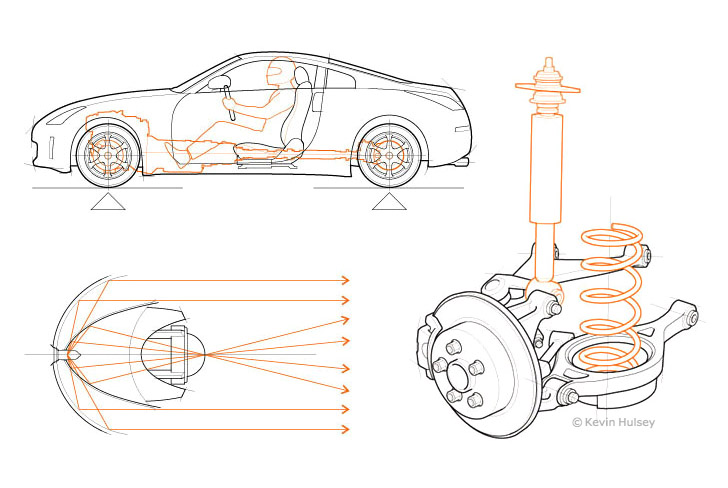 © Kevin Hulsey