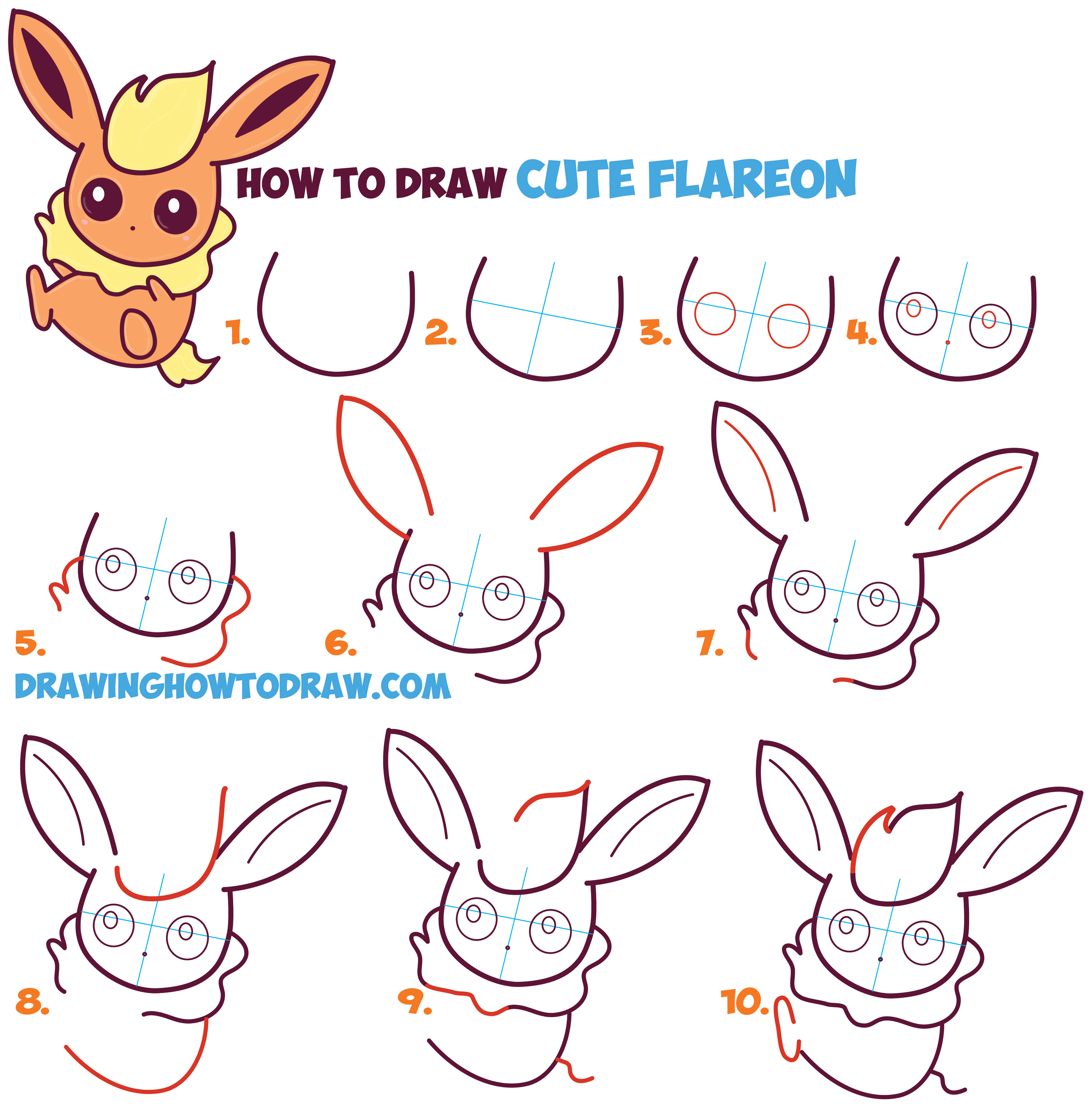 HOW TO DRAW CUTE FLAREON

1.

2.

3.

4.

5.

6.

7.

DRAWINGHOWTODRAW.COM

8.

9.

10.