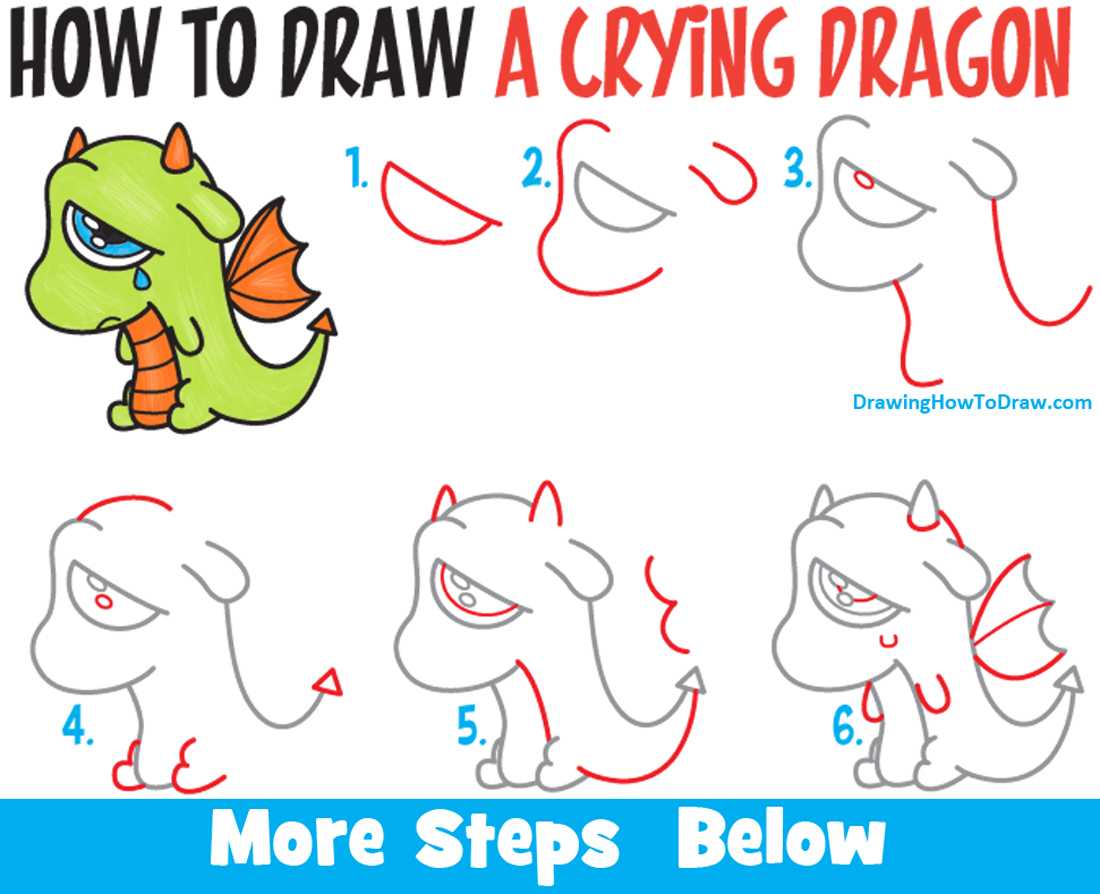 HOW TO DRAW A CRYiNG DRAGON

1.

2.

3.

DrawingHowToDraw.com

4.

5.

6.

More Steps Below