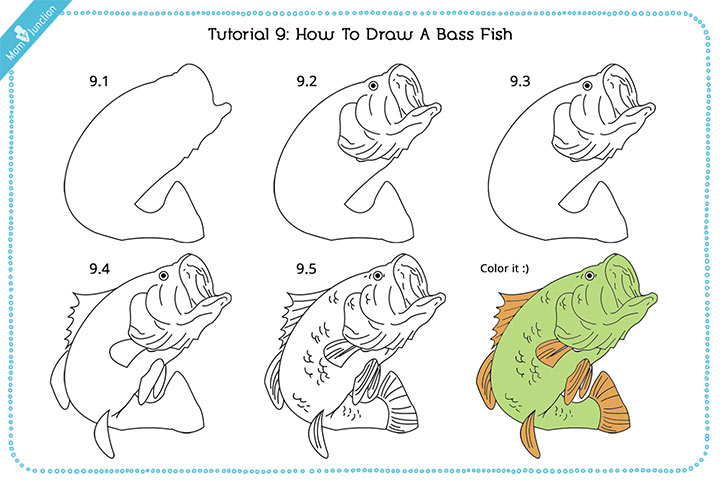 Mom Junction

Tutorial 9: How To Draw A Bass Fish

9.1

9.2

9.3

9.4

9.5

Color it :)