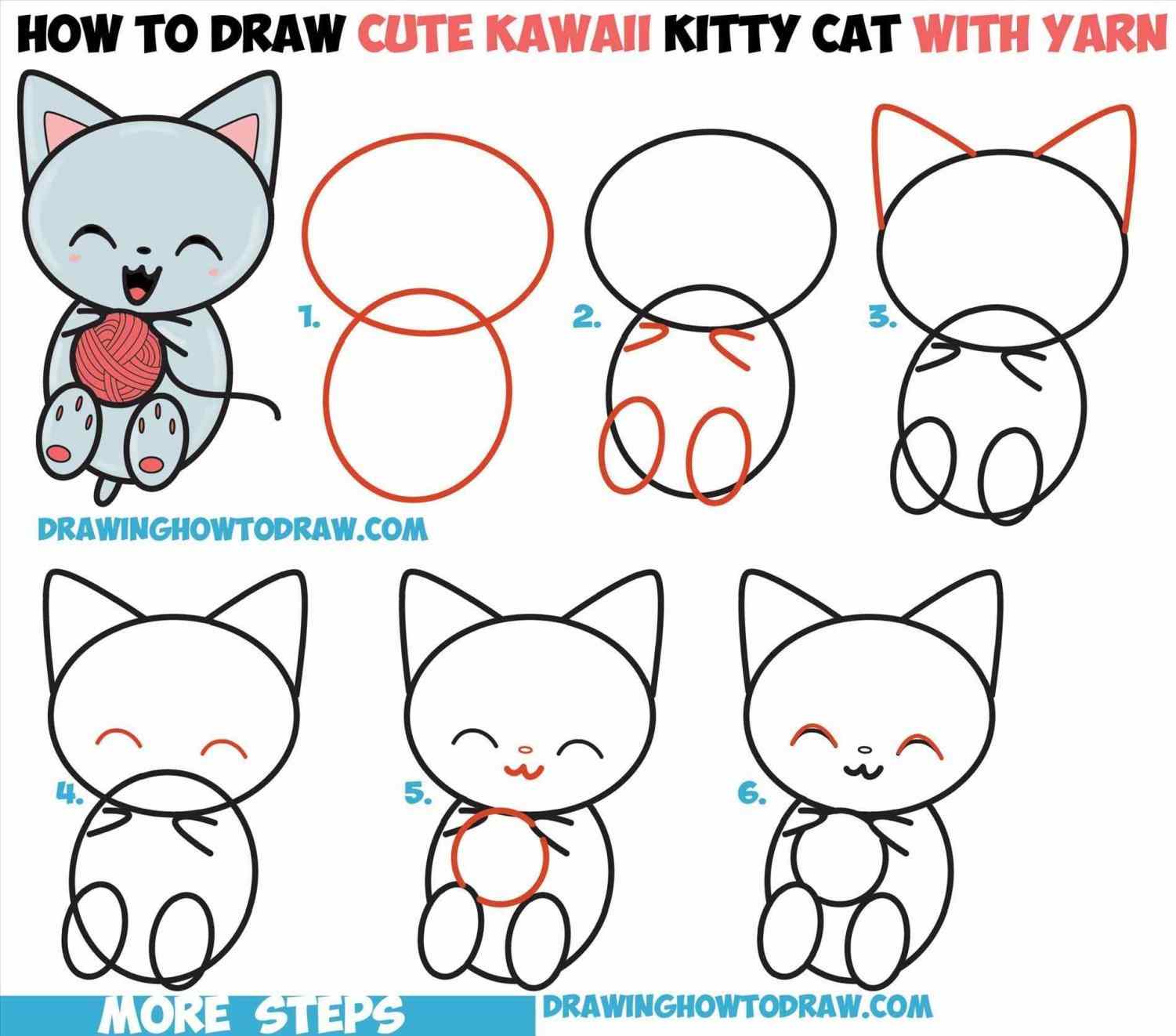 HOW TO DRAW CUTE KAWAII KITTY CAT WITH YARN

1.

2.

3.

DRAWINGHOWTODRAW.COM

4.

5.

6.

MORE STEPS

DRAWINGHOWTODRAW.COM