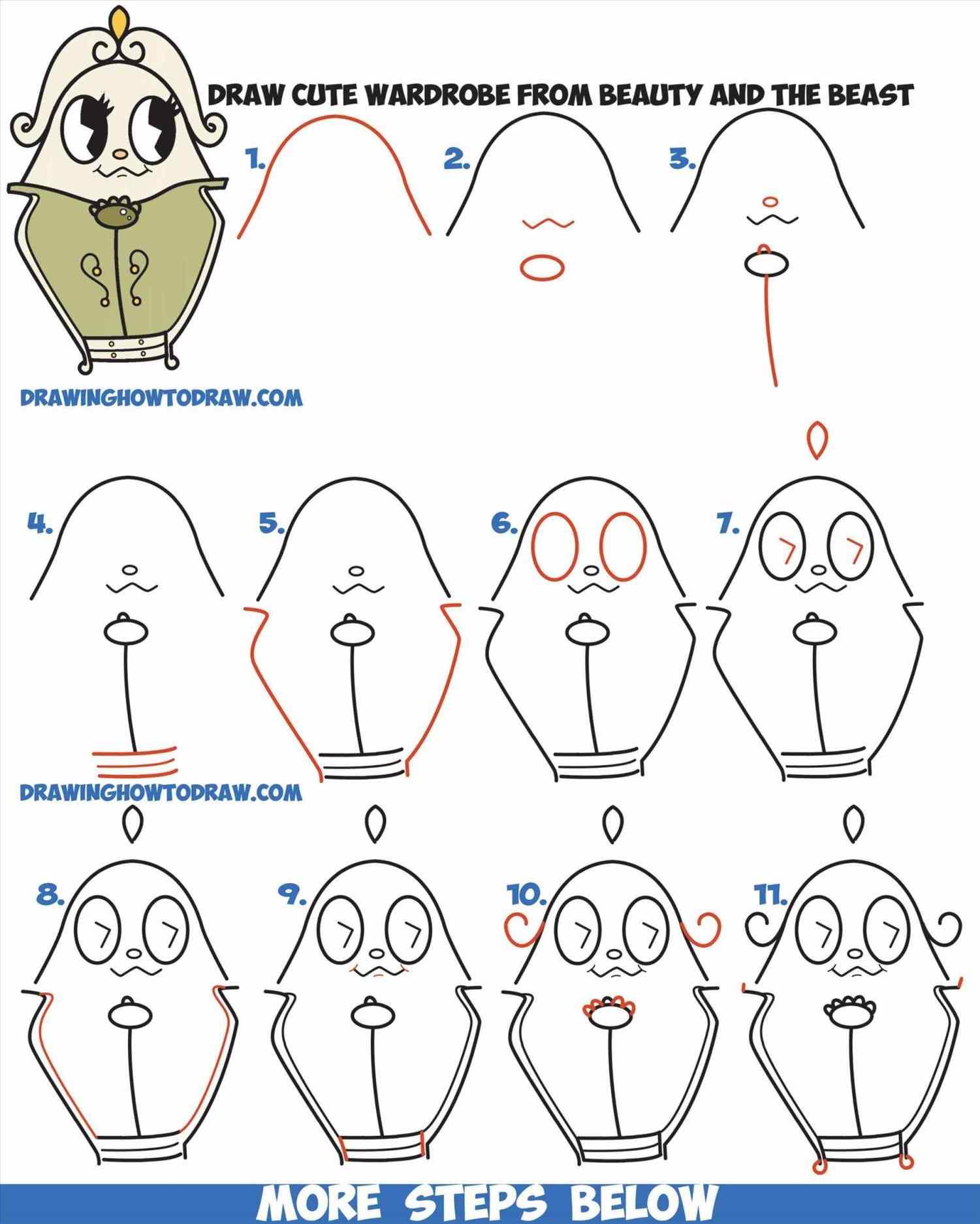 DRAW CUTE WARDROBE FROM BEAUTY AND THE BEAST

1.

2.

3.

DRAWINGHOWTODRAW.COM

4.

5.

6.

7.

DRAWINGHOWTODRAW.COM

8.

9.

10.

11.

MORE STEPS BELOW